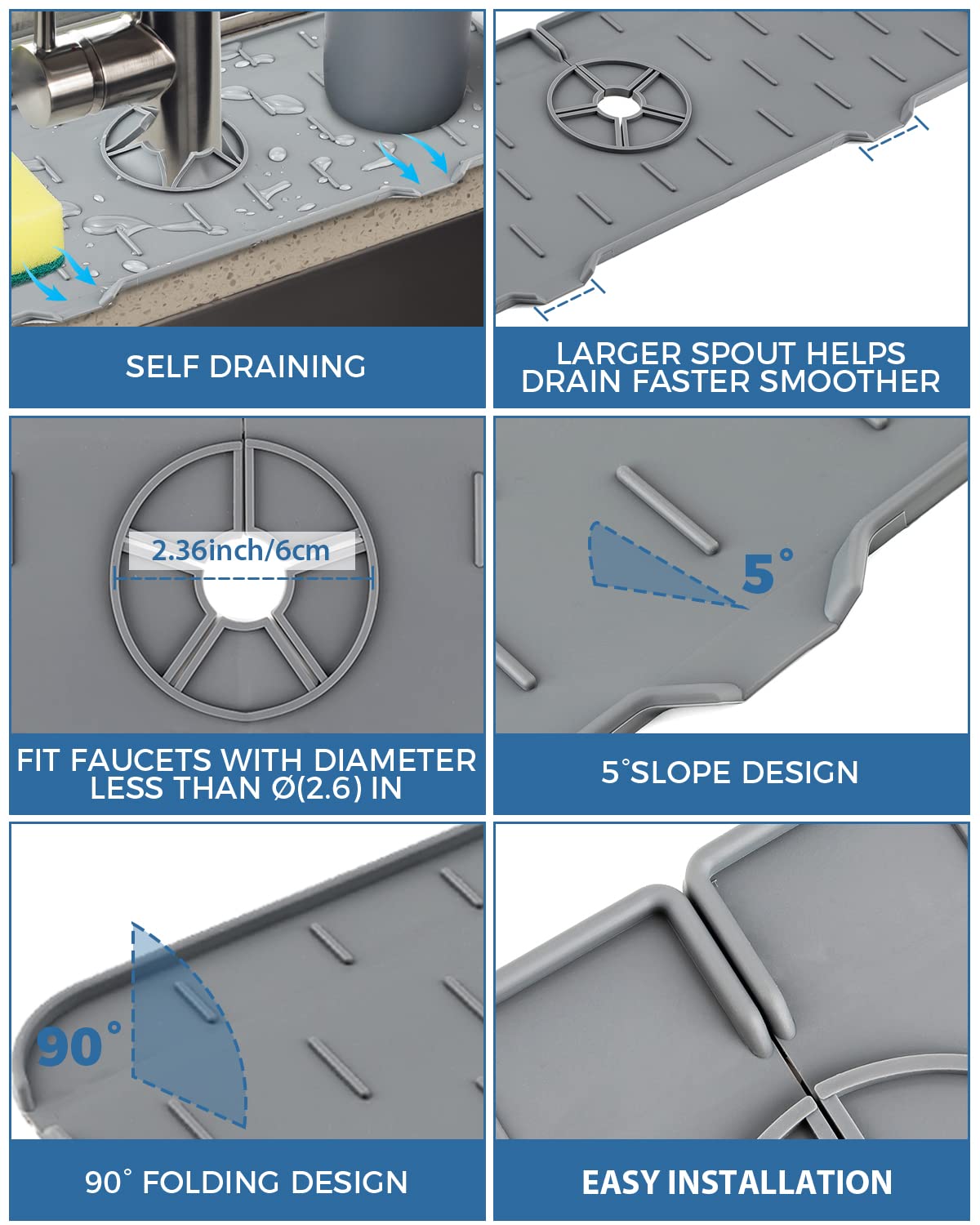 SELF DRAINING

LARGER SPOUT HELPS DRAIN FASTER SMOOTHER

2.36inch/6cm

FIT FAUCETS WITH DIAMETER LESS THAN Ø(2.6) IN

5°

5°SLOPE DESIGN

90°

90° FOLDING DESIGN

EASY INSTALLATION