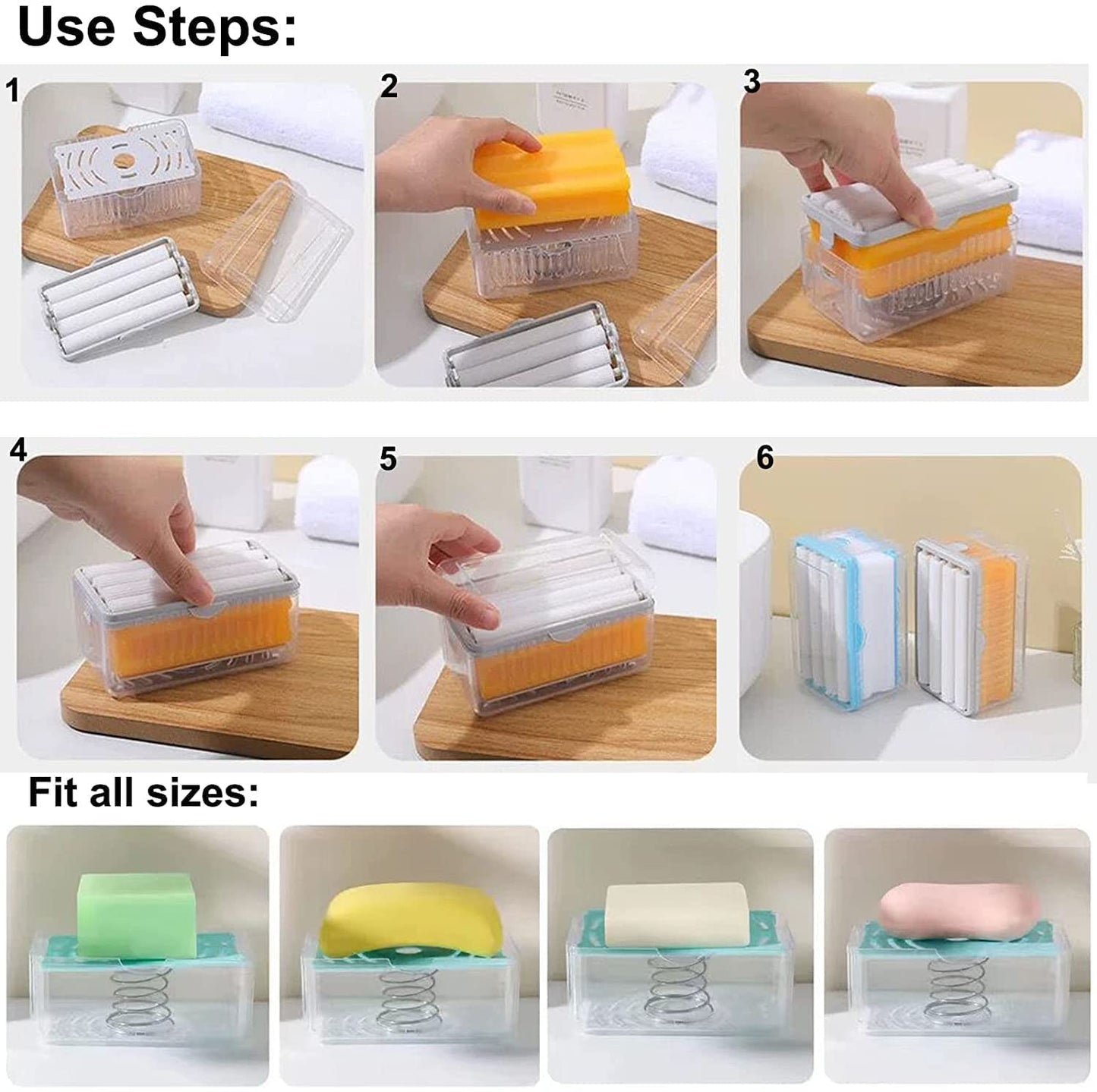 Use Steps:

1

2

3

4

5

6

Fit all sizes: